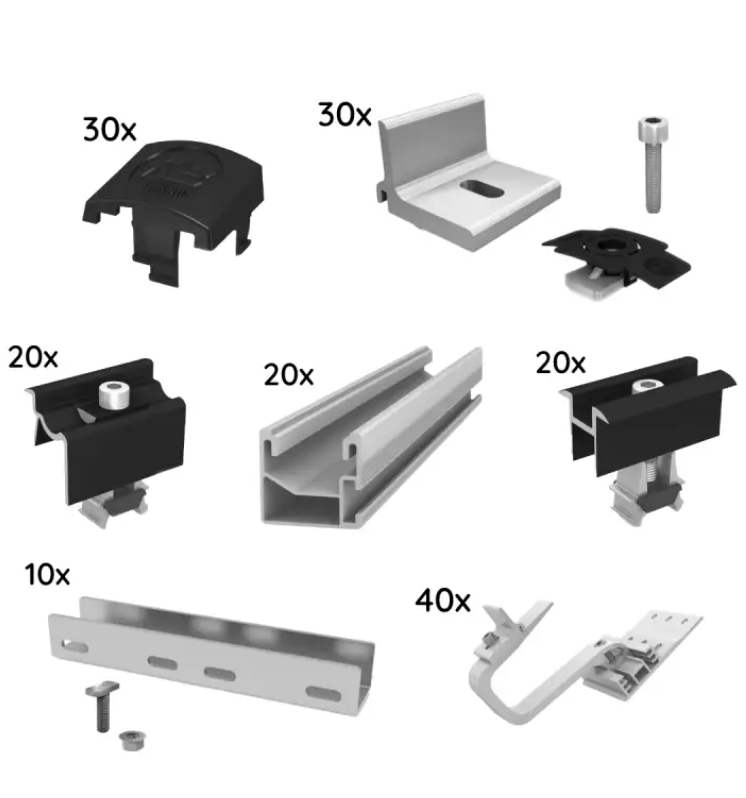 30x

30x

20x

20x

20x

10x

40x